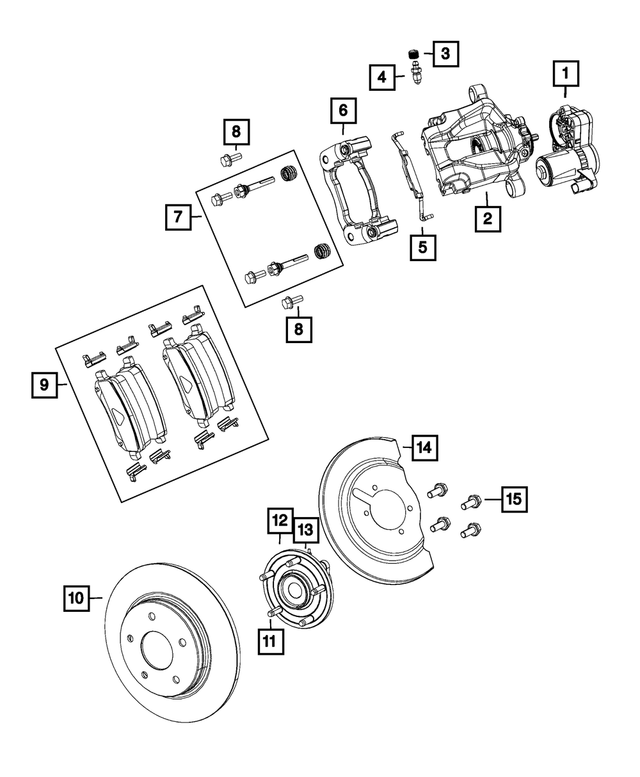 3
4
1
6
8
7
2
5
8
9
14
15
12
13
10
11