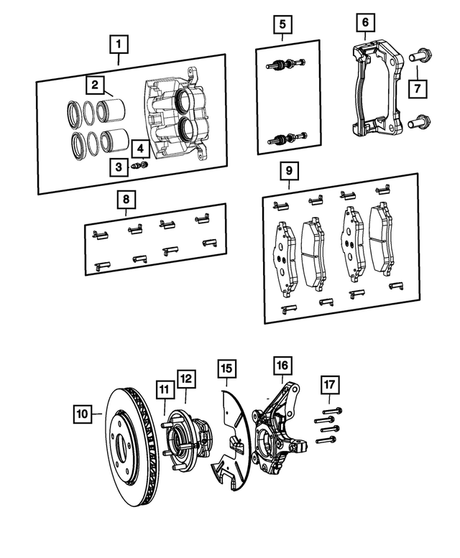 1
2
3
4
5
6
7
8
9
10
11
12
15
16
17