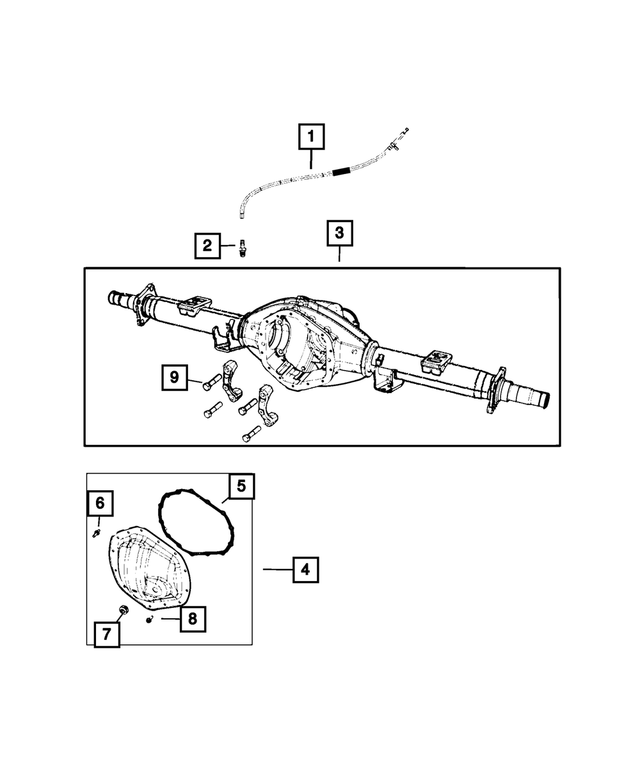 1
2
3
9
5
6
4
7
8