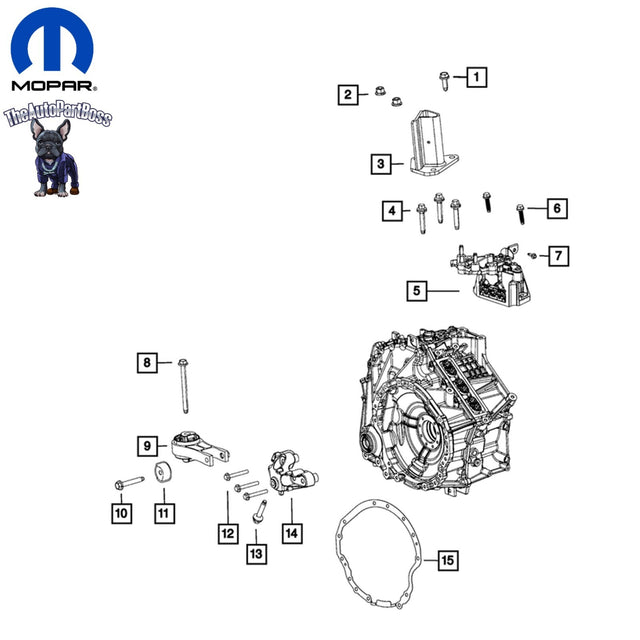 MOPAR®

TheAutoPartBoss

1
2
3
4
6
7
5
8
9
10
11
12
13
14
15