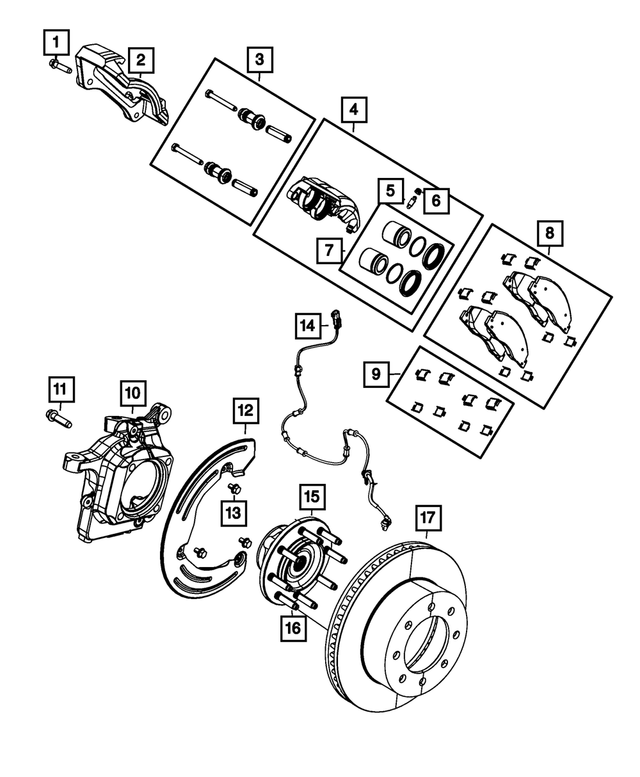 1
2
3
4
5
6
7
8
14
9
11
10
12
13
15
17
16