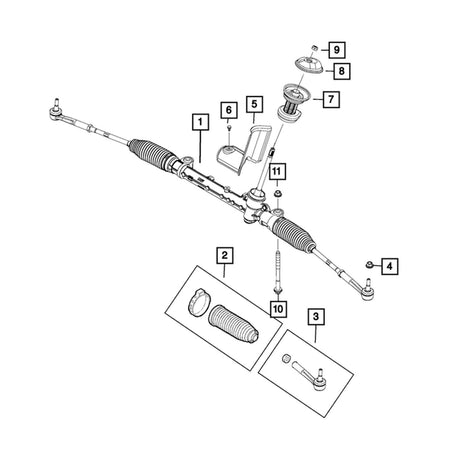 9
8
7
6
5
1
11
2
4
10
3