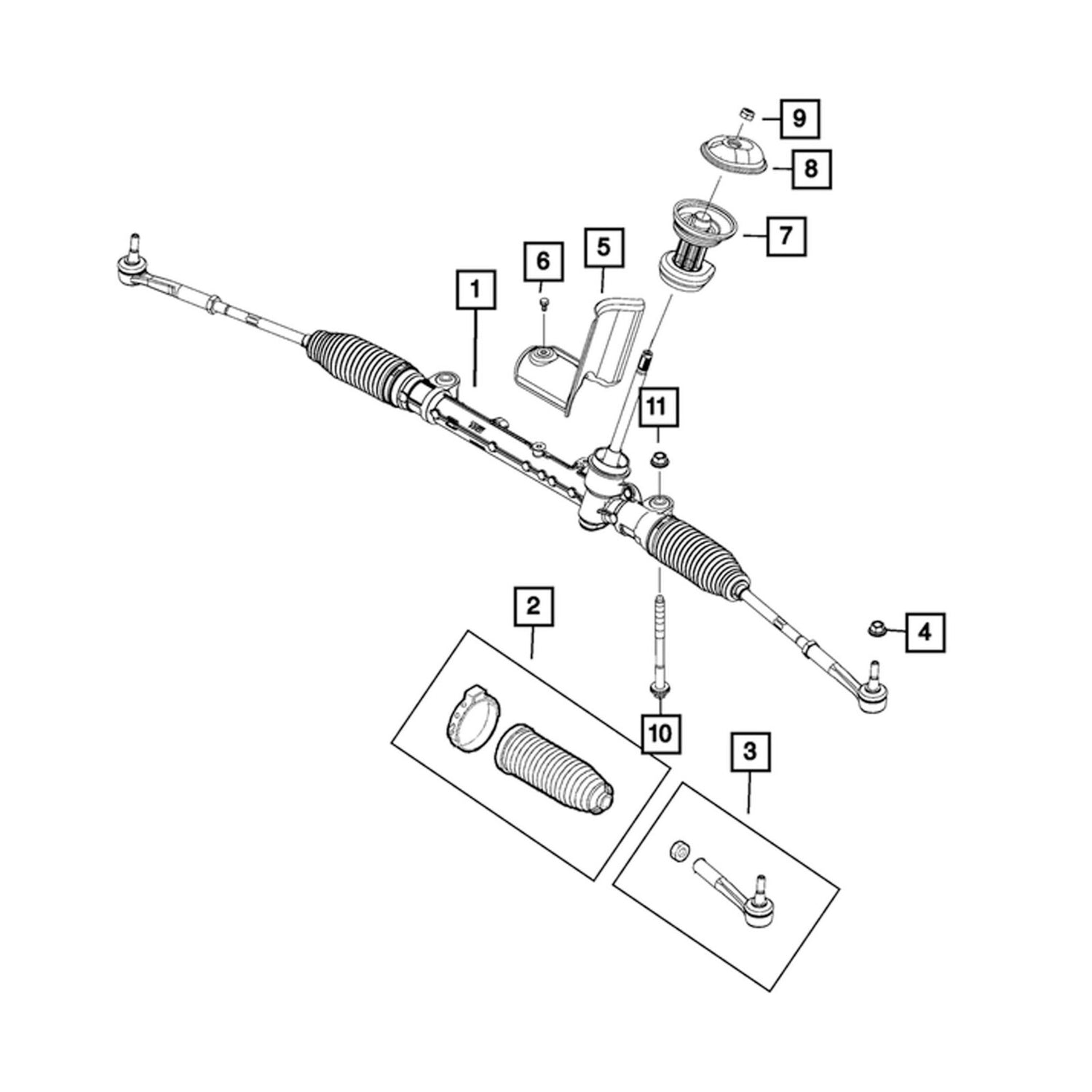 9
8
7
6
5
1
11
2
4
10
3