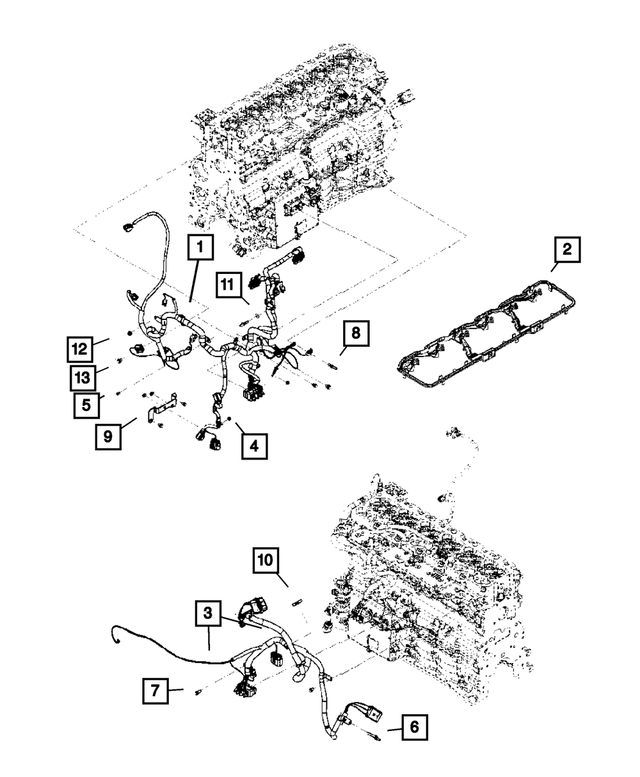 1
2
11
8
12
13
5
9
4
10
3
7
6