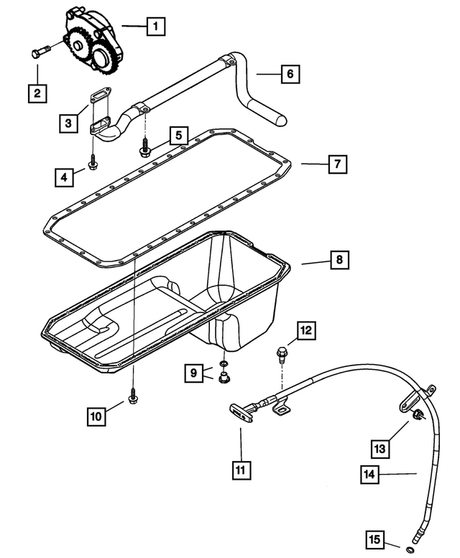 1
2
6
3
5
4
7
8
12
9
10
11
13
14
15