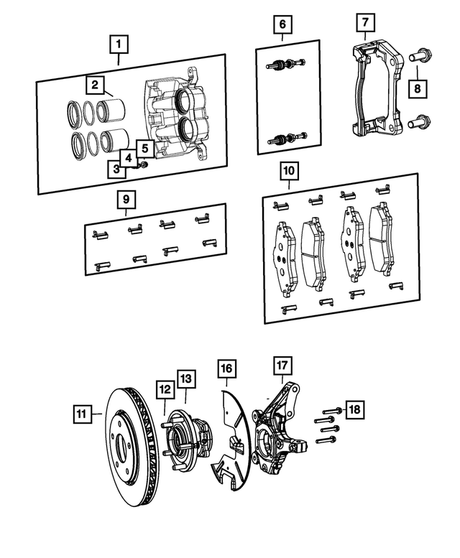 1
2
3
4
5
6
7
8
9
10
11
12
13
16
17
18