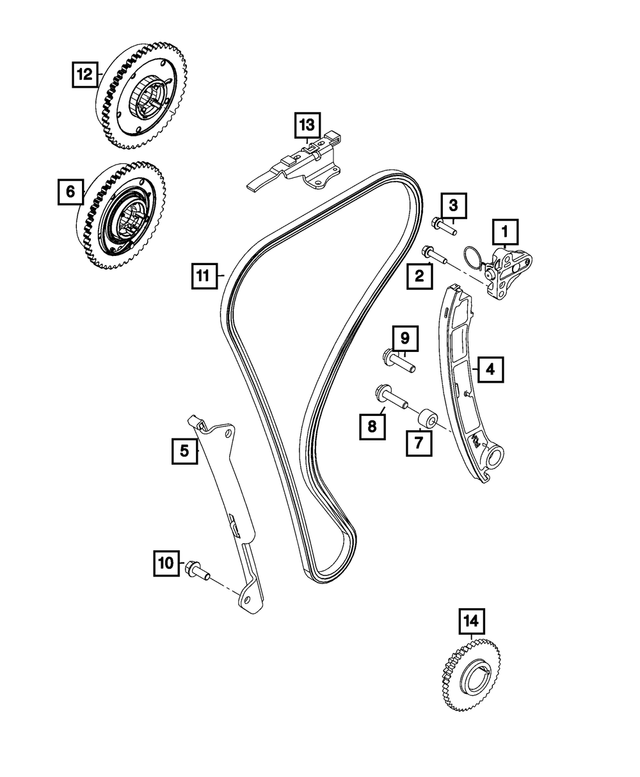 12
13
6
3
1
11
2
9
4
8
7
5
10
14