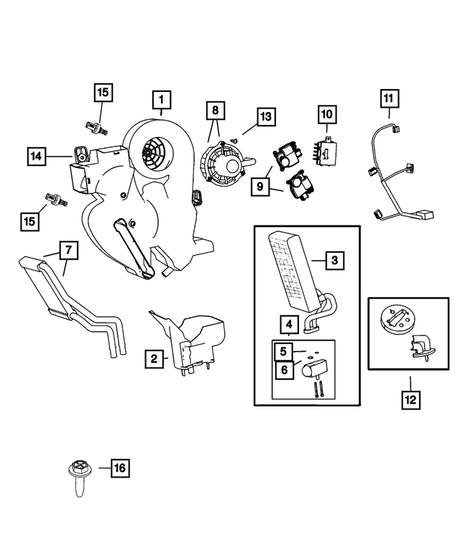 15
1
8
13
10
11
14
9
15
7
3
4
5
6
2
12
16