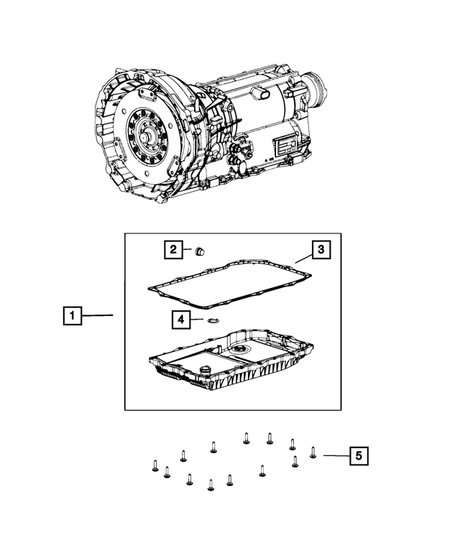 2
3
1
4
5