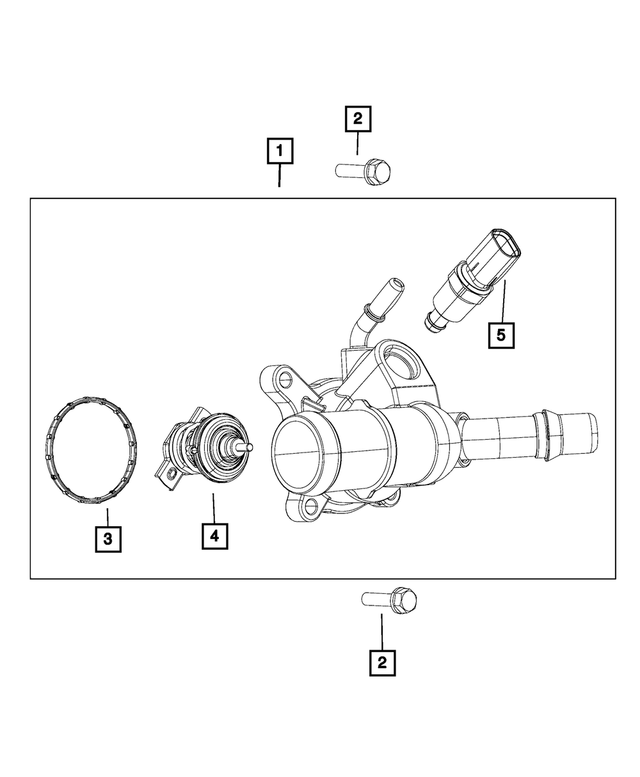 2
1
5
3
4
2