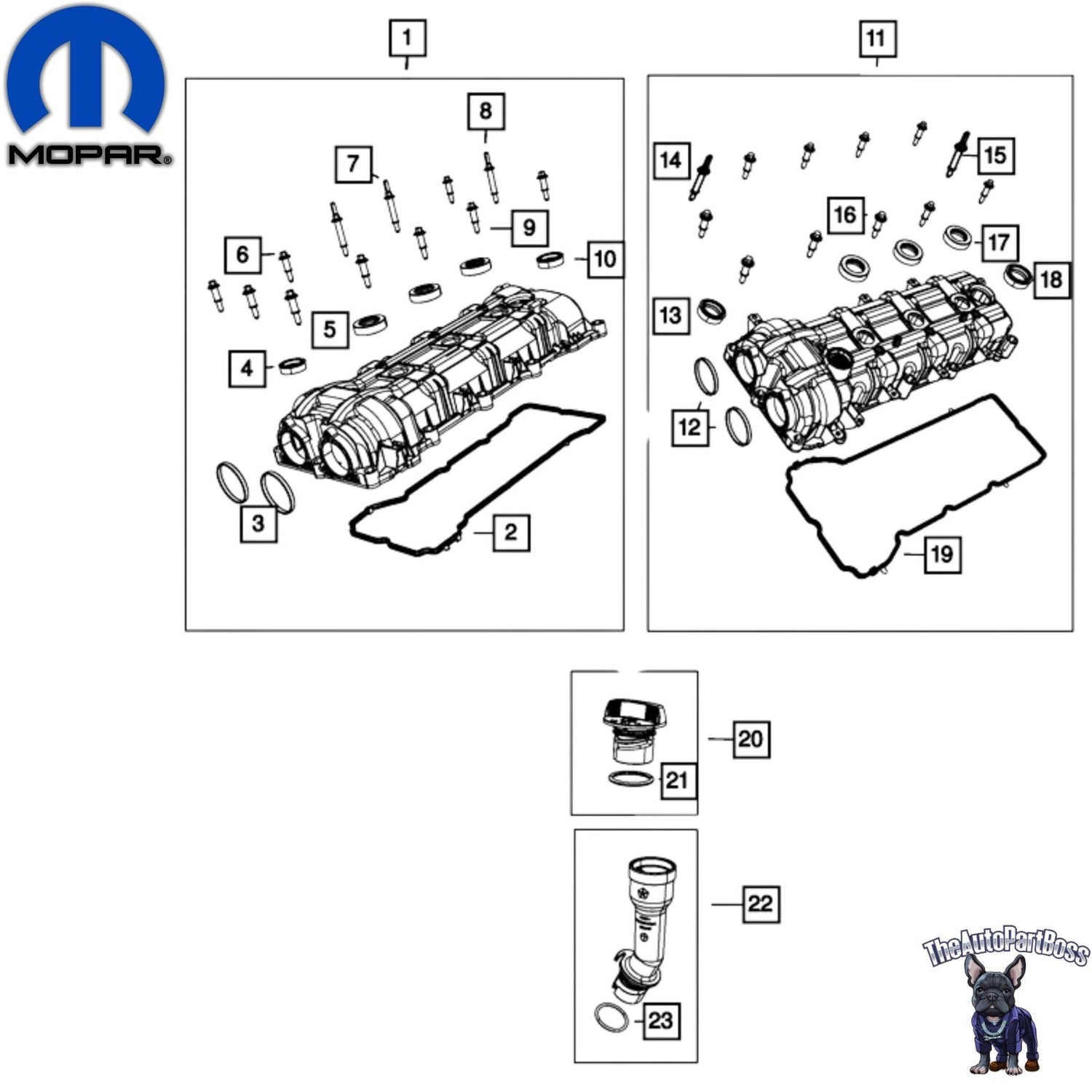 MOPAR®

1

8

7

9

6

10

5

4

3

2

11

14

15

16

17

18

13

12

19

20

21

22

23

TheAutoPartBoss