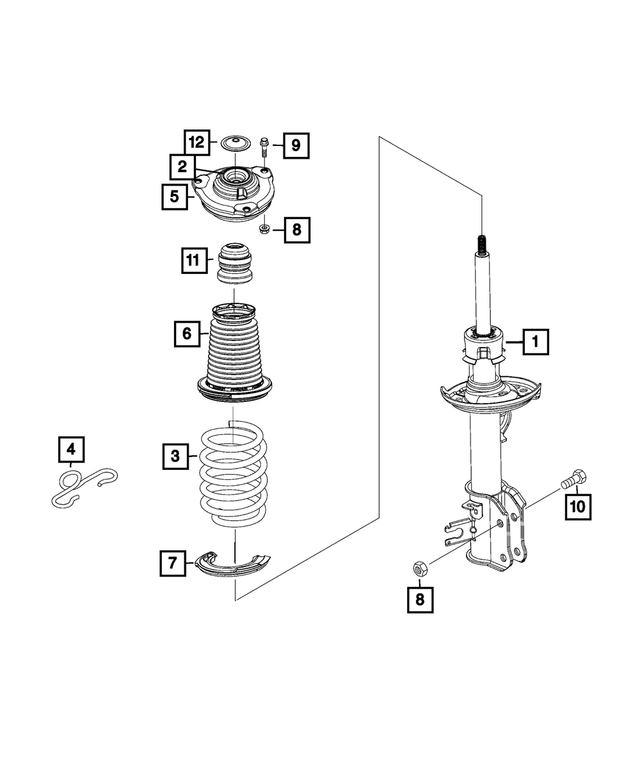 12
9
2
5
8
11
6
1
4
3
10
7
8