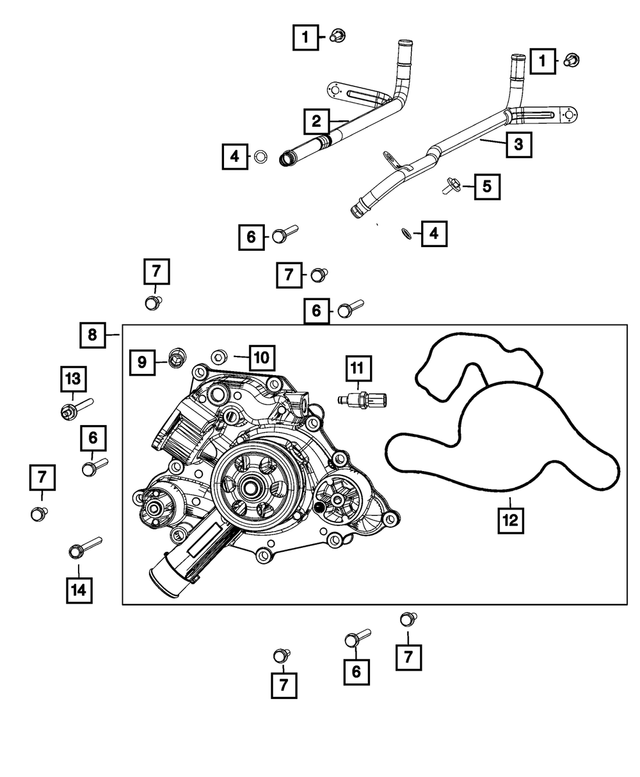 1
1
2
3
4
5
6
4
7
7
6
8
9
10
11
13
6
7
12
14
7
6
7