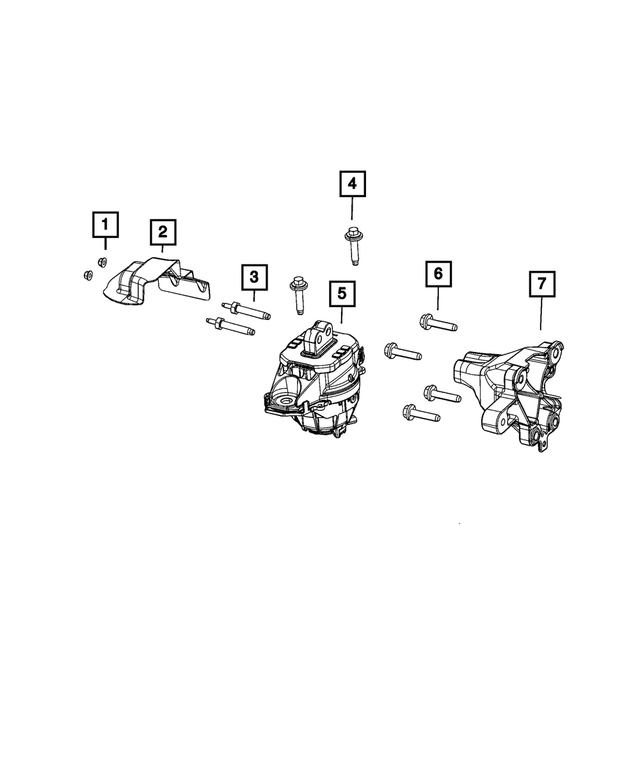 1
2
3
4
5
6
7