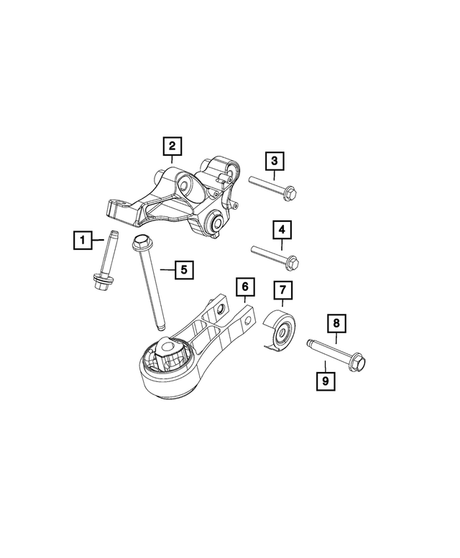 2
3
1
4
5
6
7
8
9