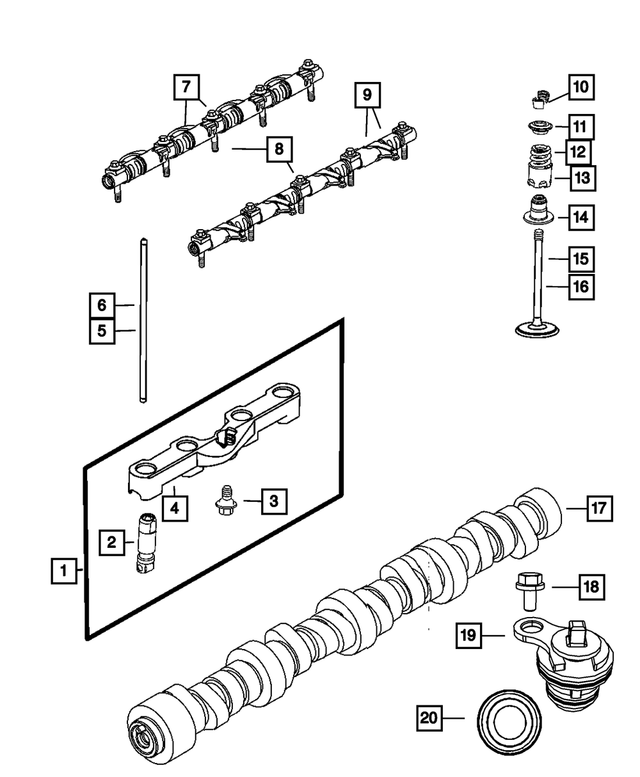 7
9
8
10
11
12
13
14
15
16
6
5
4
3
2
1
17
18
19
20