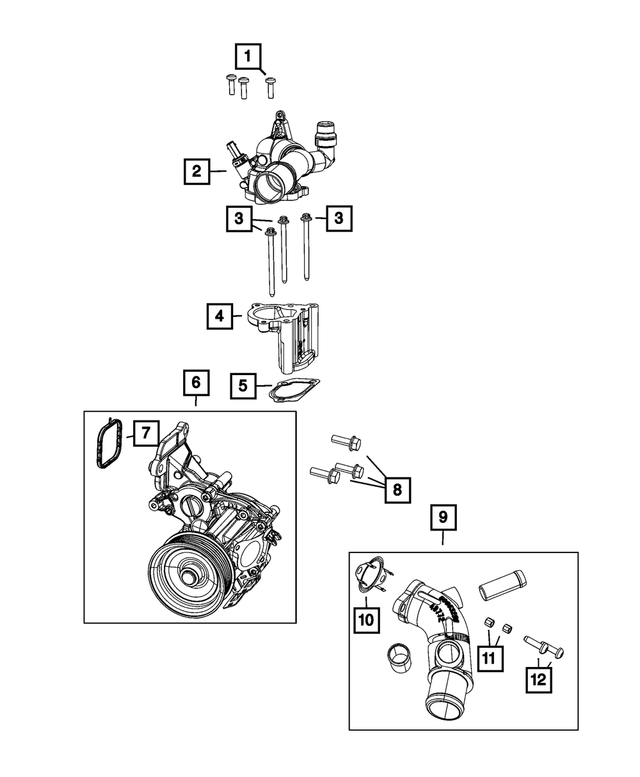 1
2
3
3
4
5
6
7
8
9
10
11
12