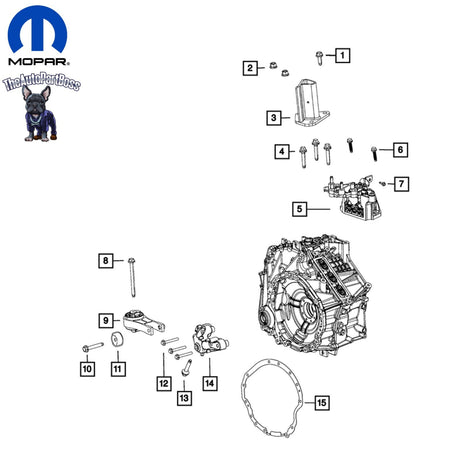 MOPAR

TheAutoPartBoss

1
2
3
4
6
7
5
8
9
10
11
12
13
14
15