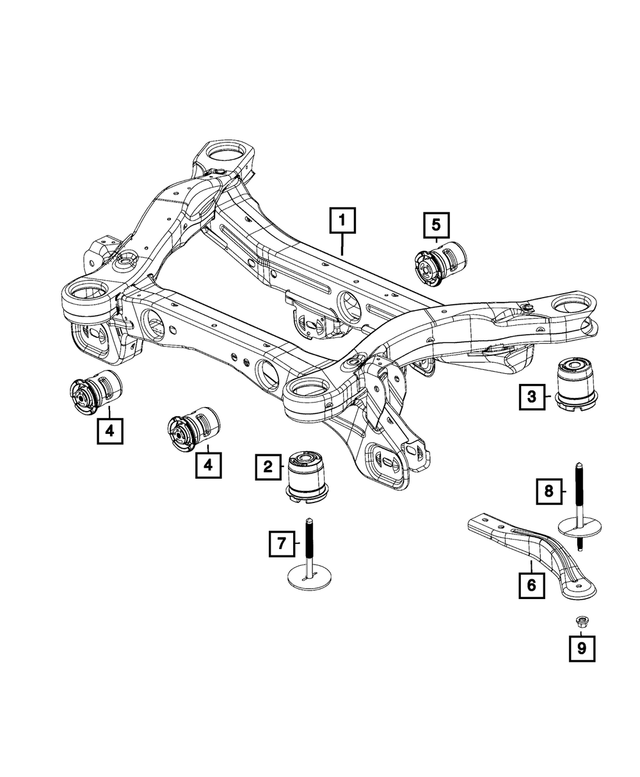 1
5
3
4
4
2
8
7
6
9