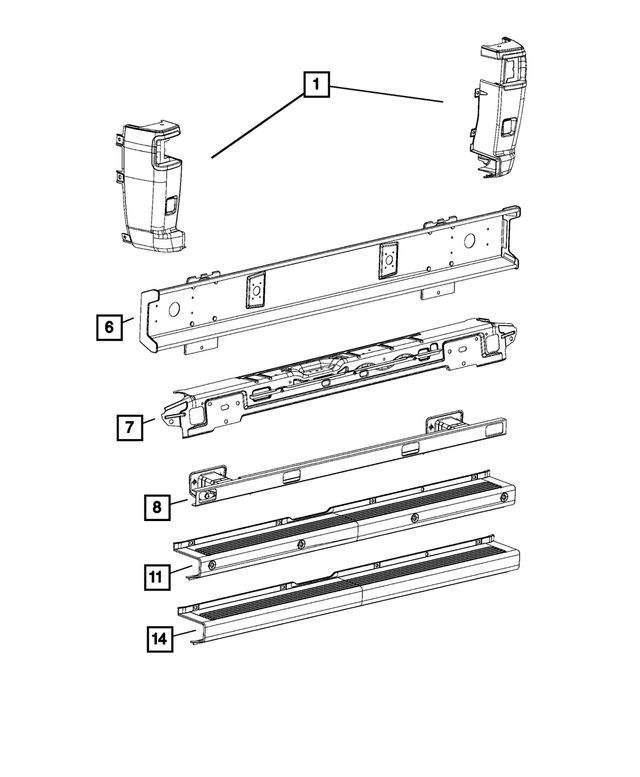 1

6

7

8

11

14