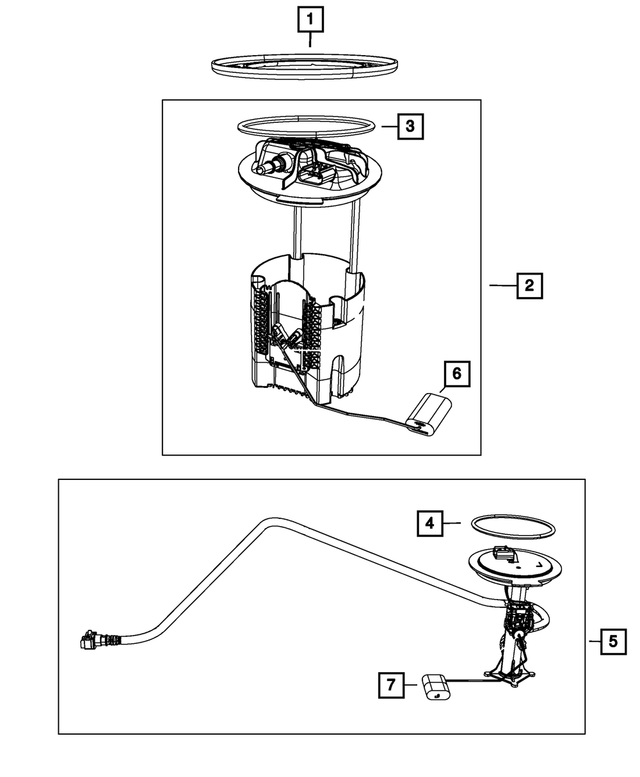 1
3
2
6
4
5
7