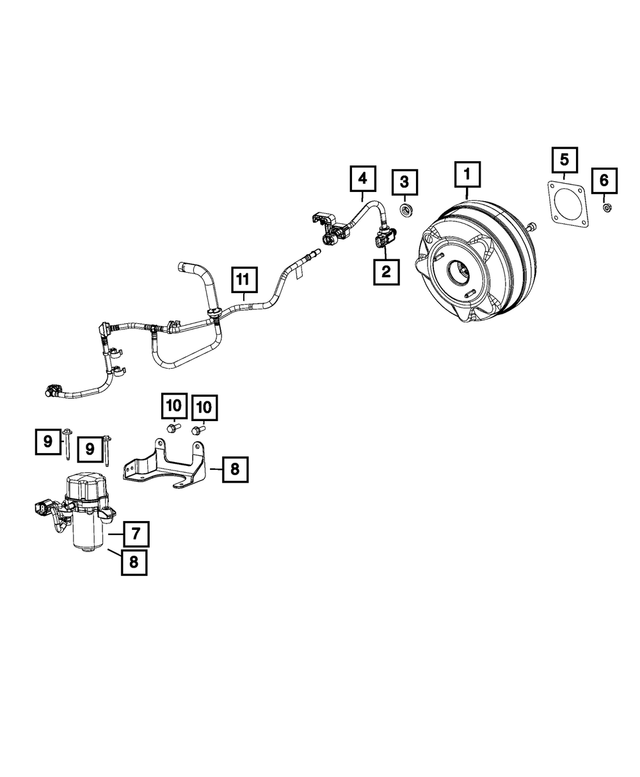 4
3
1
5
6
2
11
10
10
9
9
8
7
8