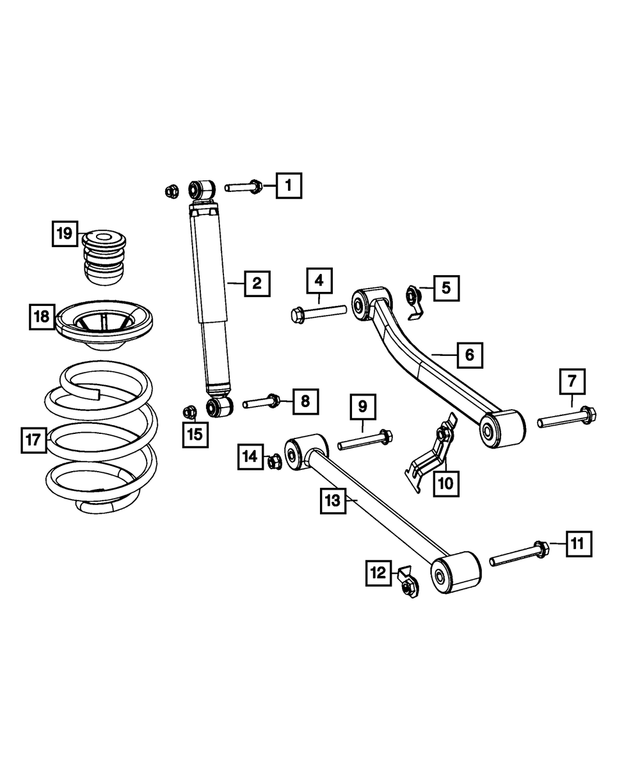 1
19
2
4
5
18
6
7
8
9
15
17
14
10
13
11
12