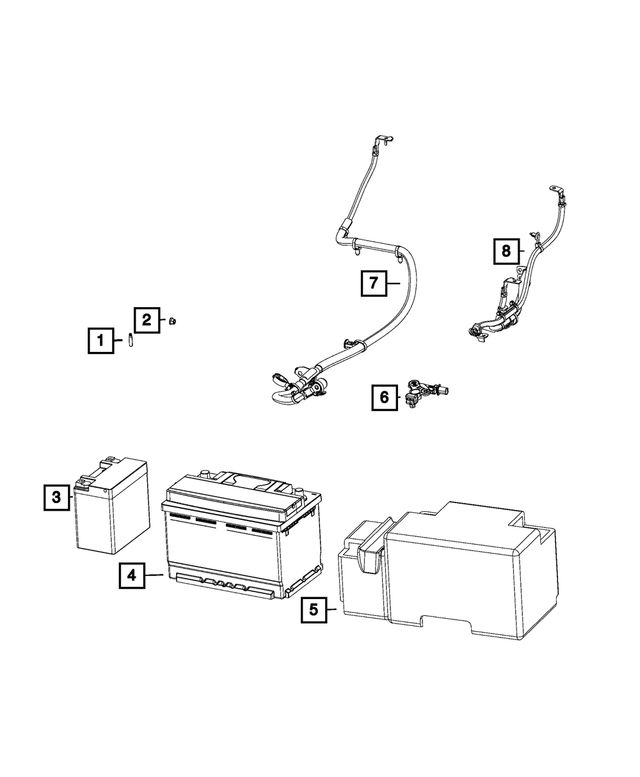 8
7
2
1
6
3
4
5