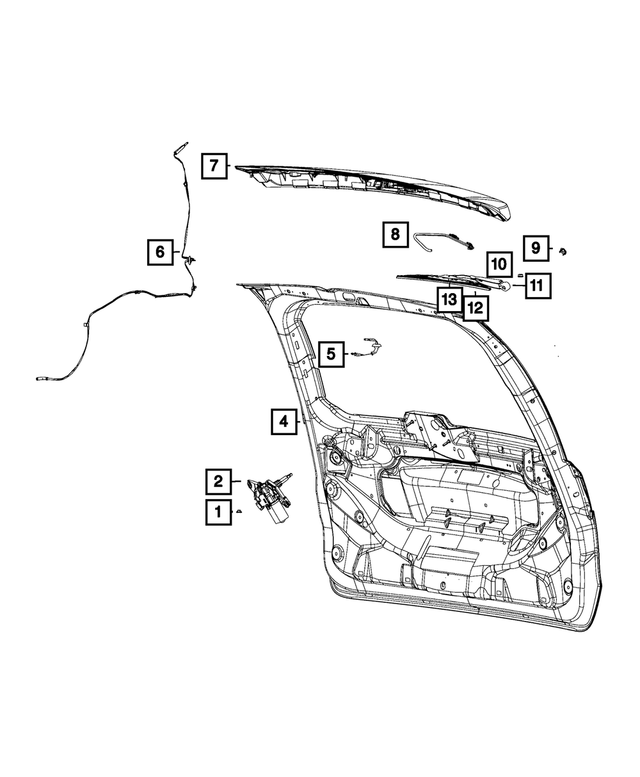 7
6
8
9
10
11
13
12
5
4
2
1