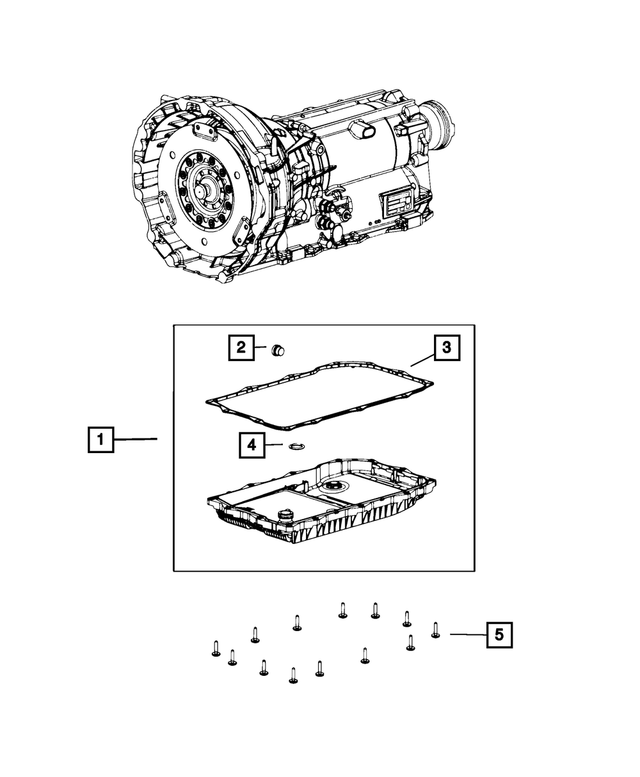 2
3
1
4
5