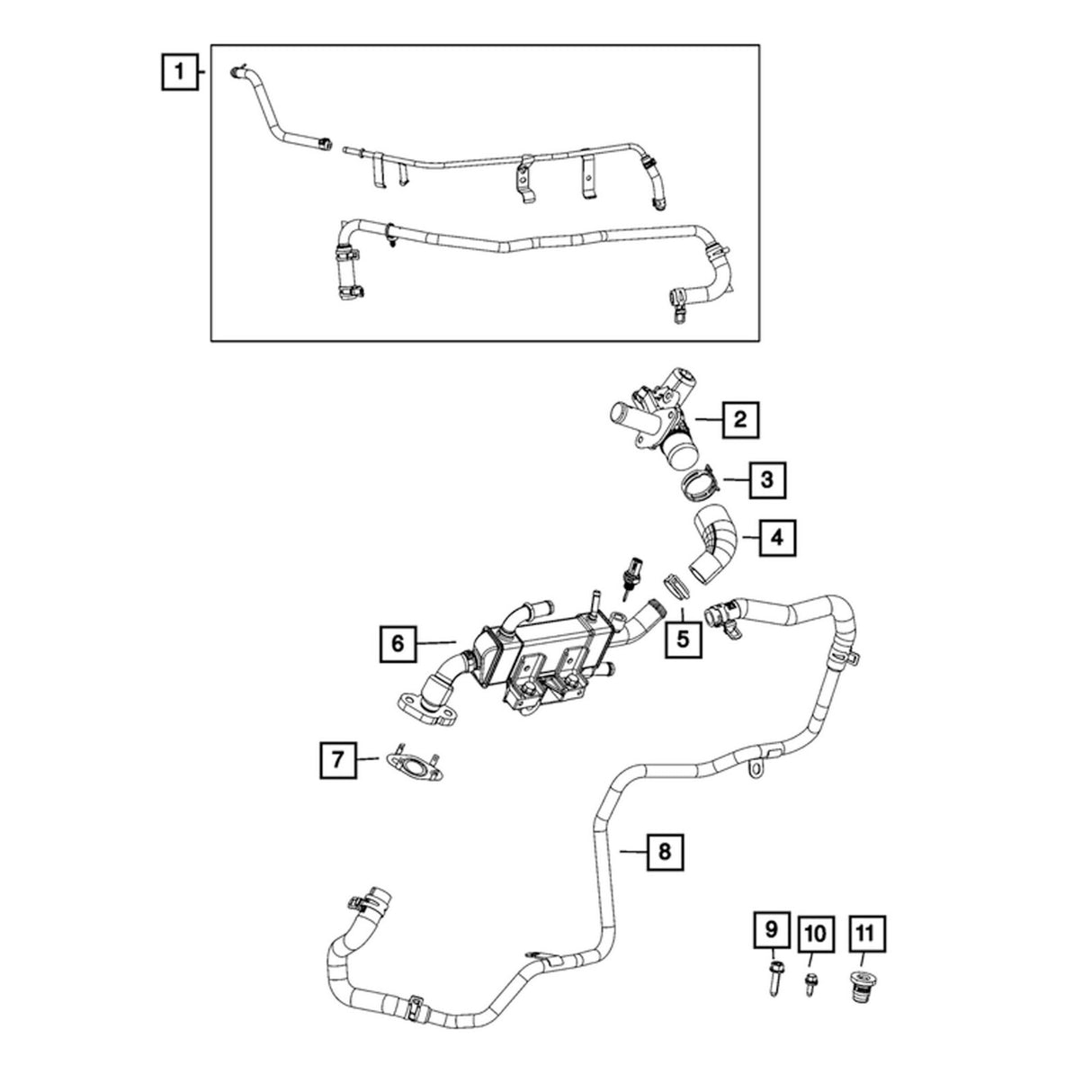 1
2
3
4
5
6
7
8
9
10
11