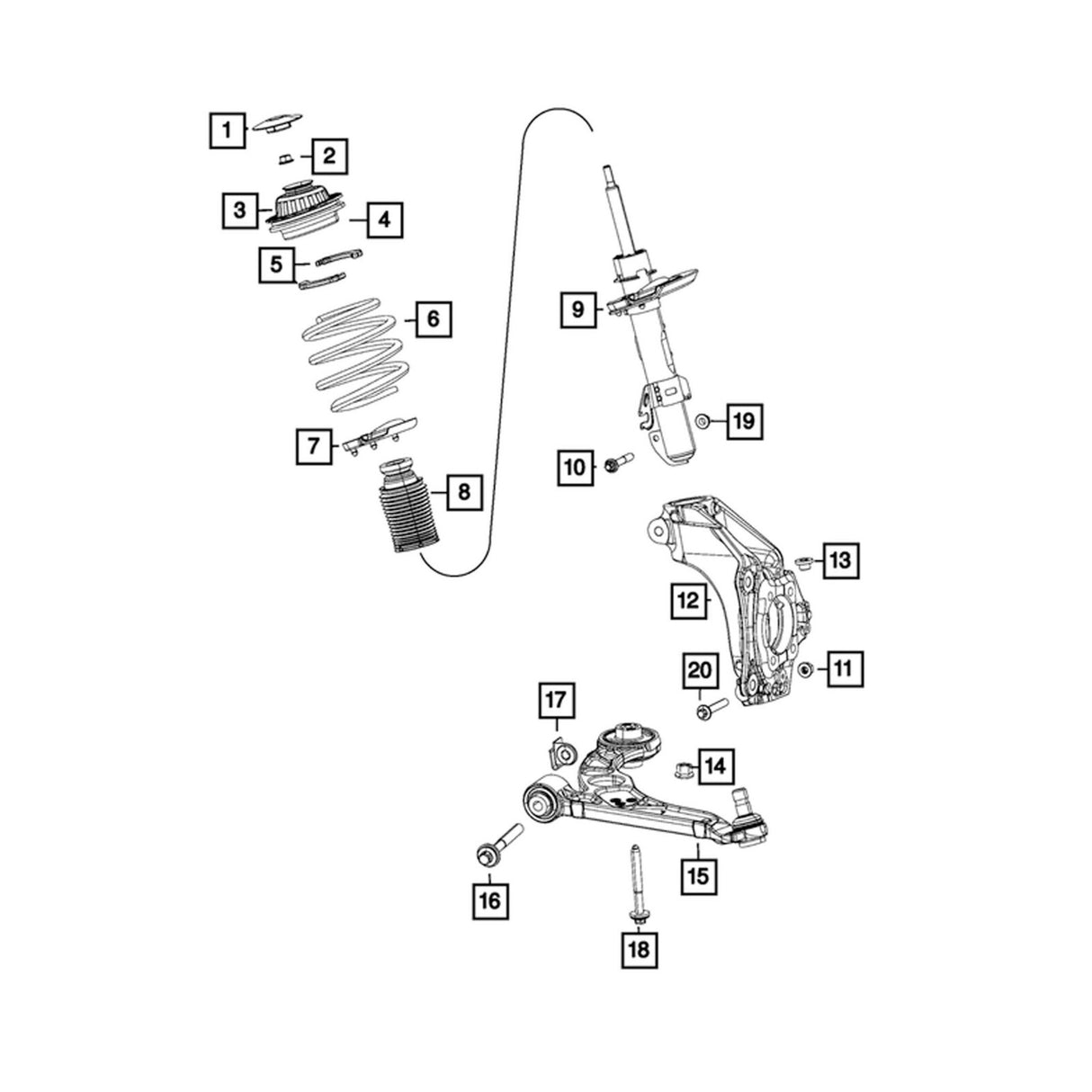 1
2
3
4
5
6
7
8
9
19
10
13
12
20
11
17
14
15
16
18