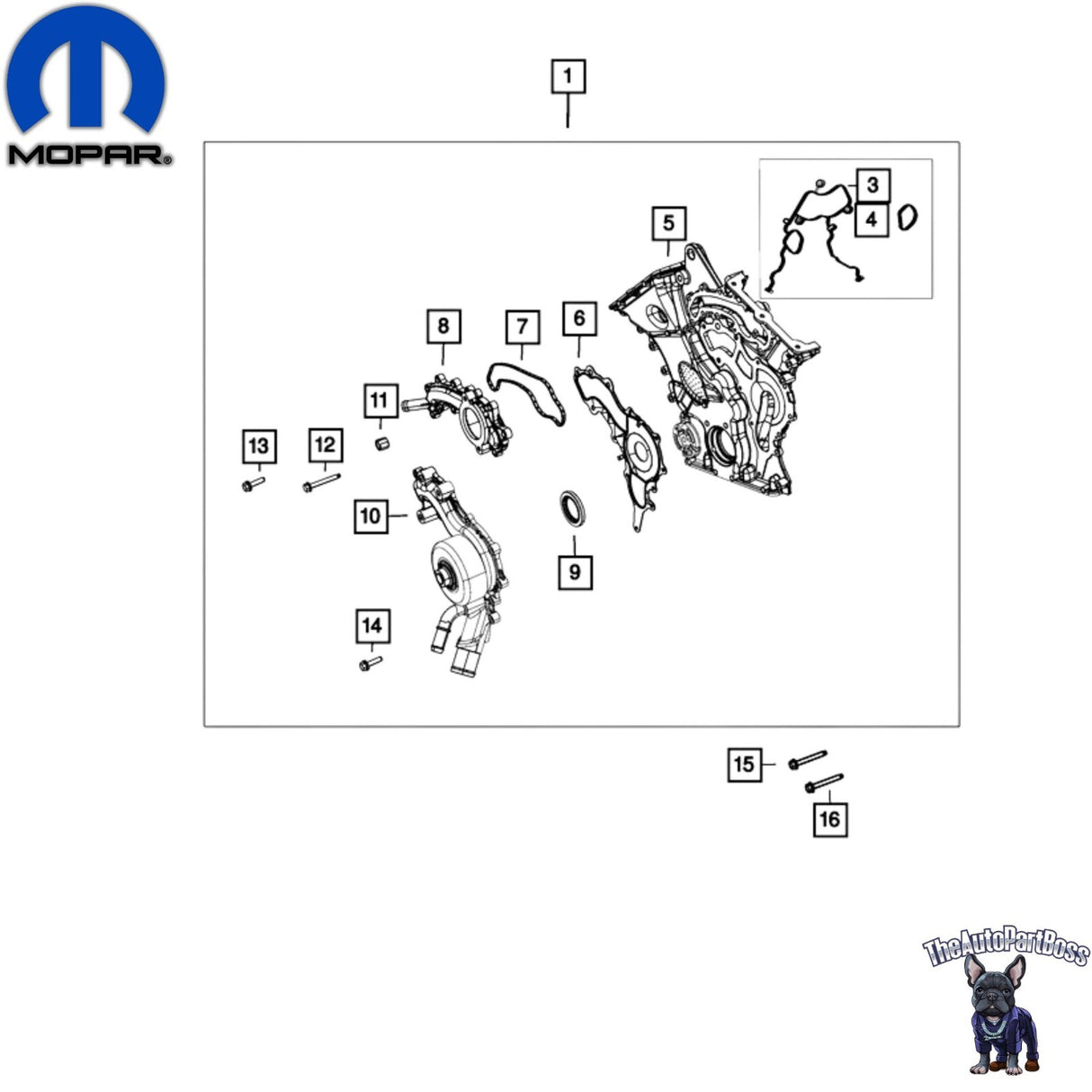 MOPAR

1

3

4

5

8

7

6

11

13

12

10

9

14

15

16

TheAutoPartBoss