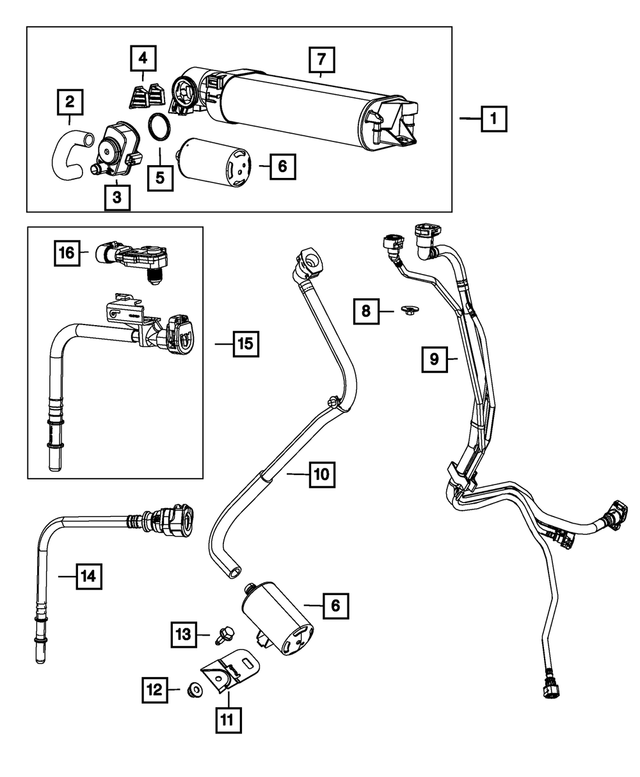 4
7
2
1
5
6
3
16
8
15
9
10
14
6
13
12
11