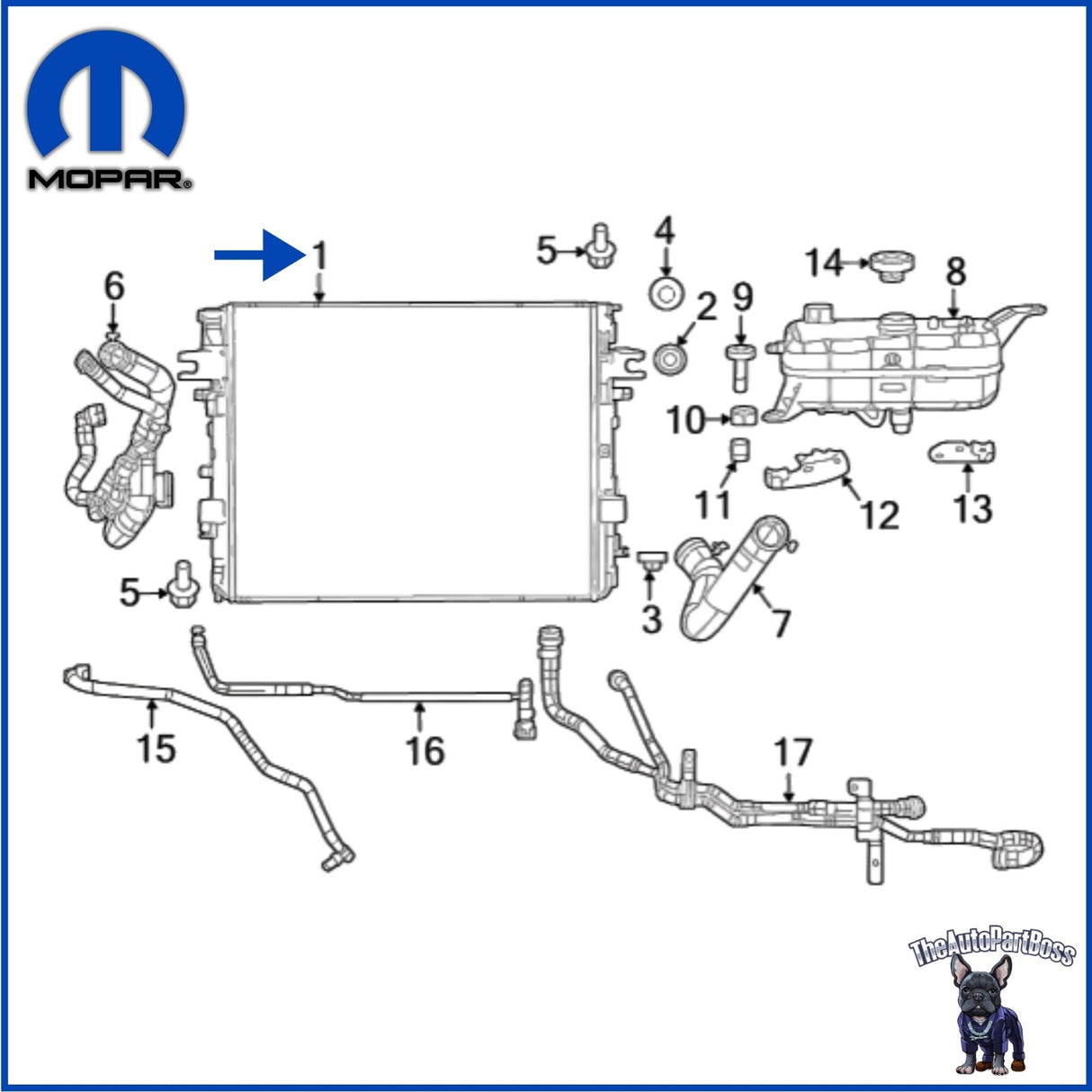 MOPAR®

1
5
4
14
8
6
2
9
10
11
12
13
5
3
7
15
16
17

TheAutoPartBoss