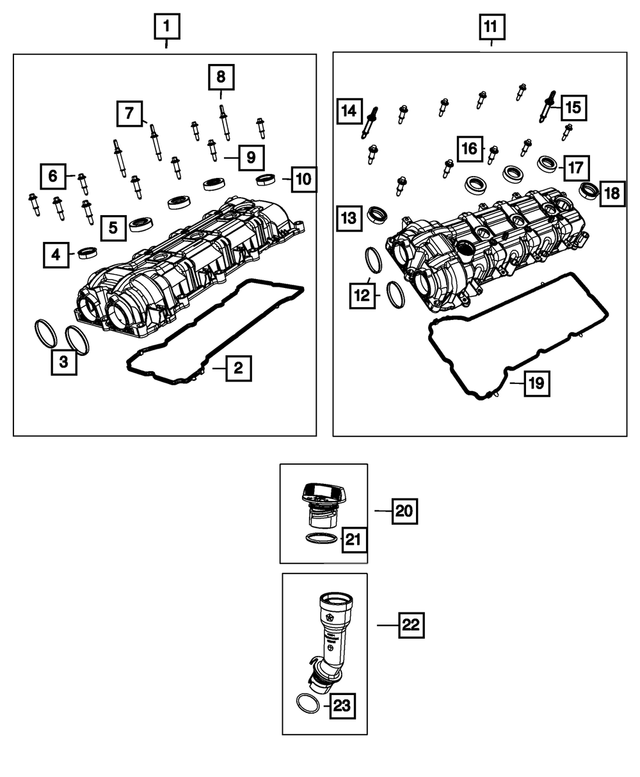 1
8
7
9
6
10
5
4
3
2
11
14
15
16
17
18
13
12
19
20
21
22
23