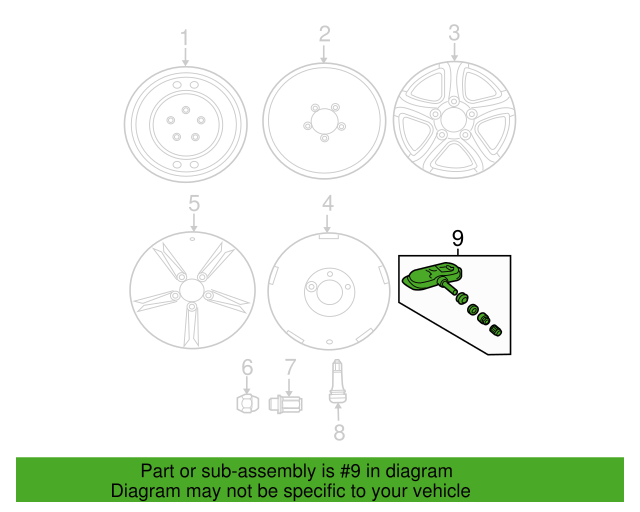 1
2
3
5
4
9
6
7
8

Part or sub-assembly is #9 in diagram
Diagram may not be specific to your vehicle