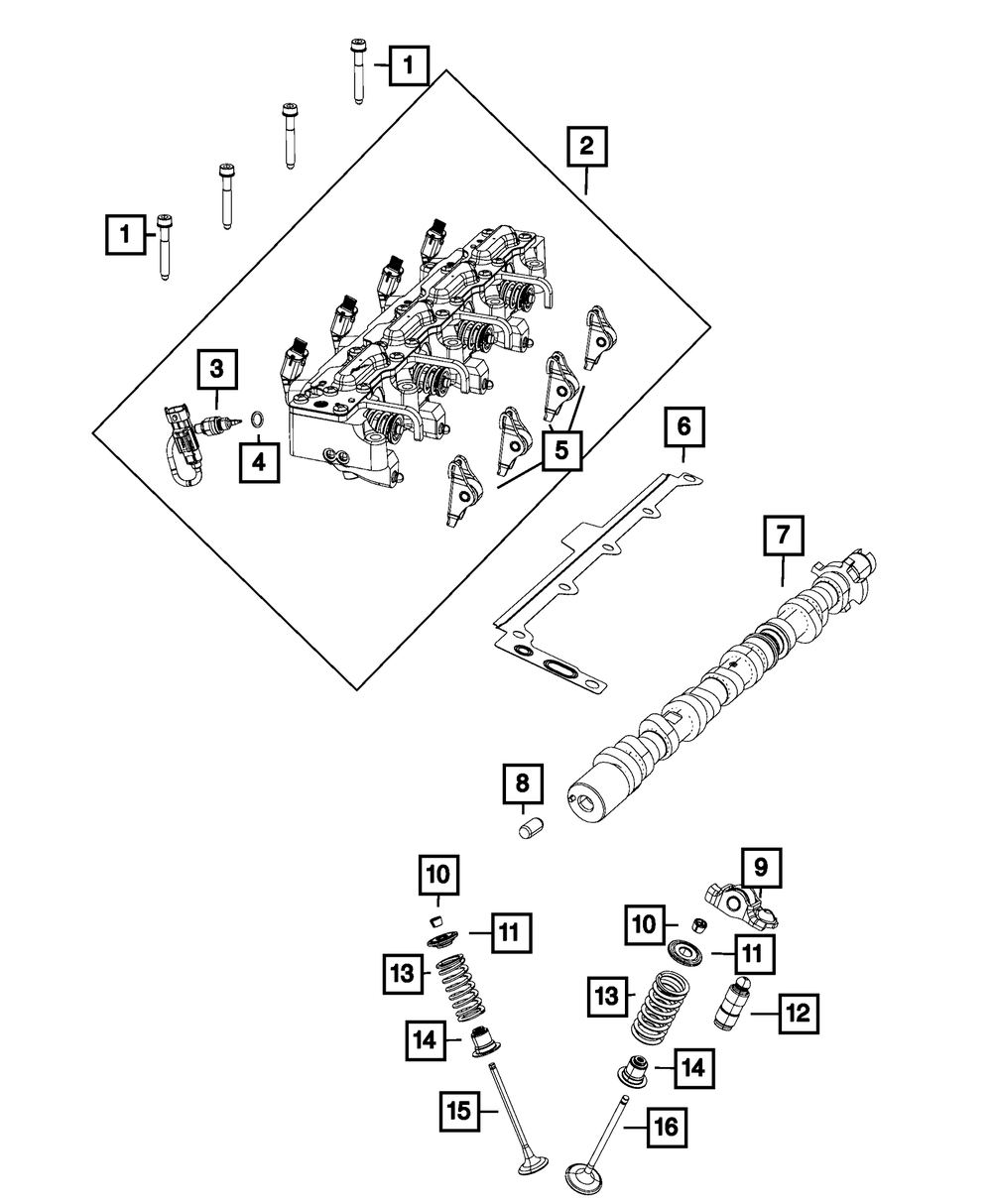 1
2
1
3
4
5
6
7
8
10
11
13
14
15
9
10
11
13
12
14
16